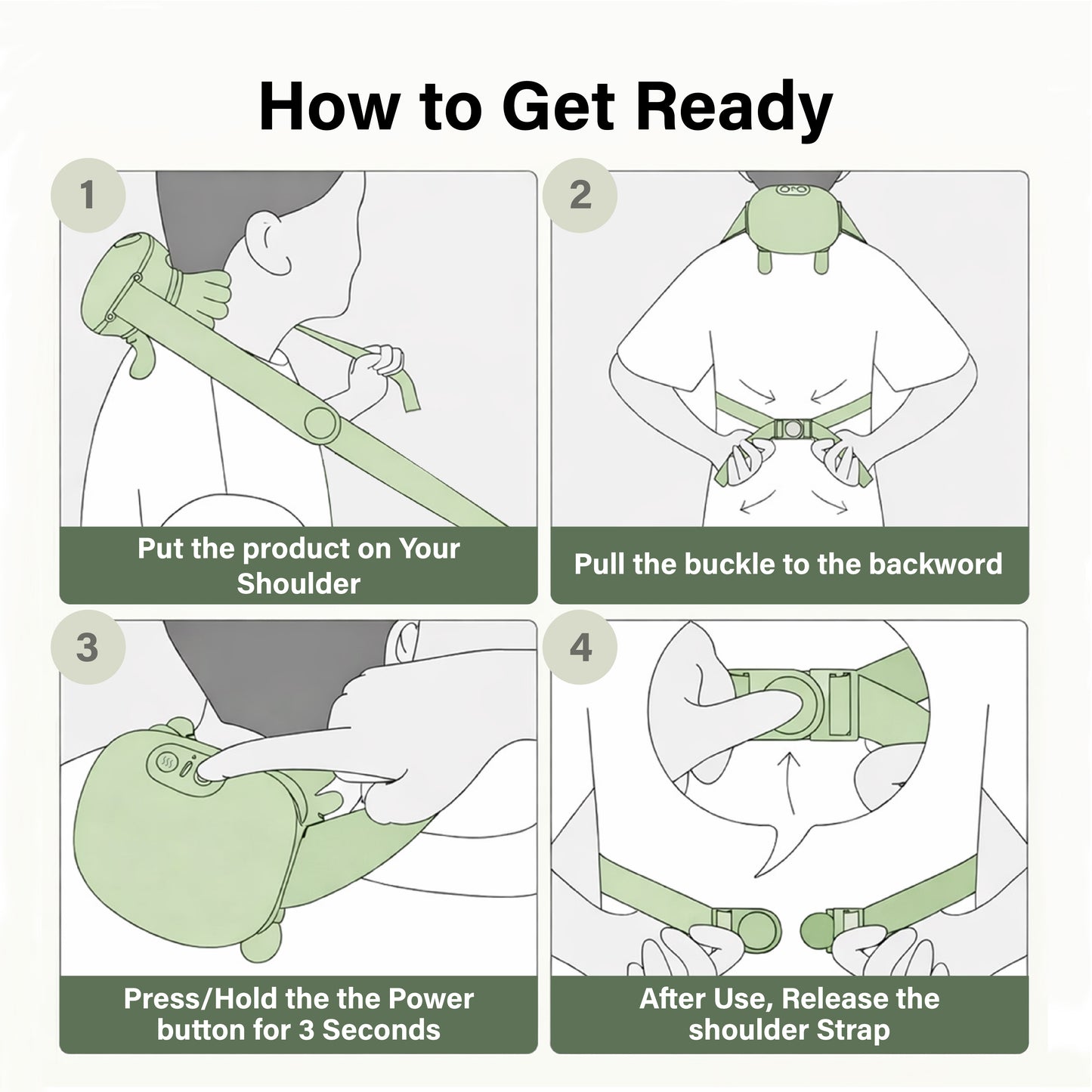 How to Get Ready

1

Put the product on Your Shoulder

2

Pull the buckle to the backword

3

Press/Hold the the Power button for 3 Seconds

4

After Use, Release the shoulder Strap